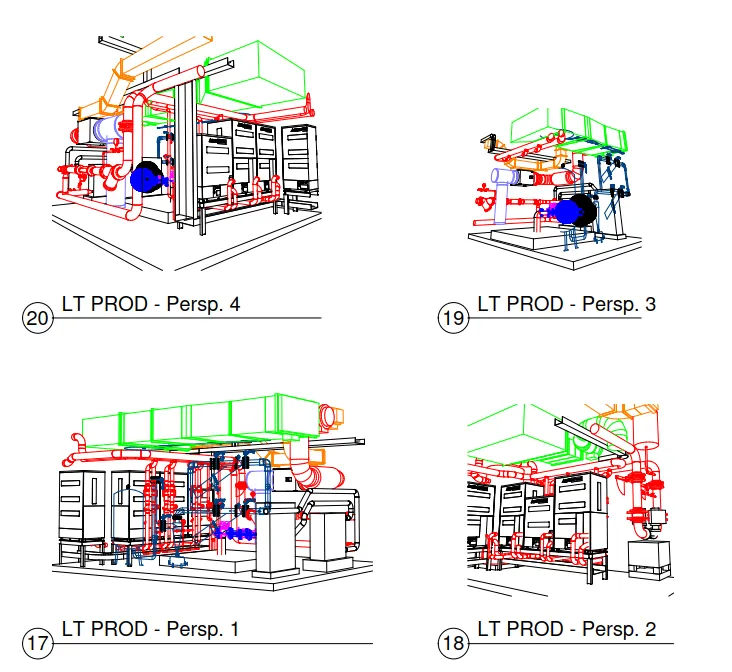 20 LT PROD - Persp. 4

19 LT PROD - Persp. 3

17 LT PROD - Persp. 1

18 LT PROD - Persp. 2